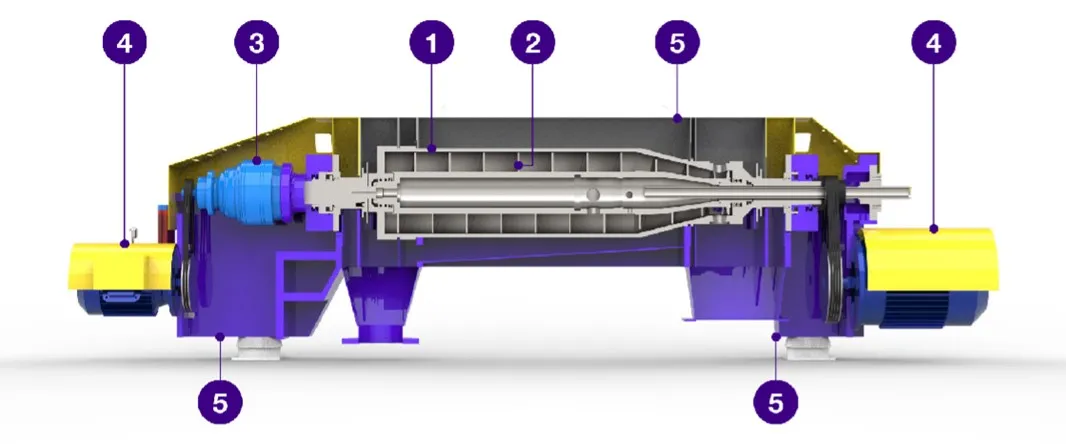 4
3
1
2
5
4
5
5